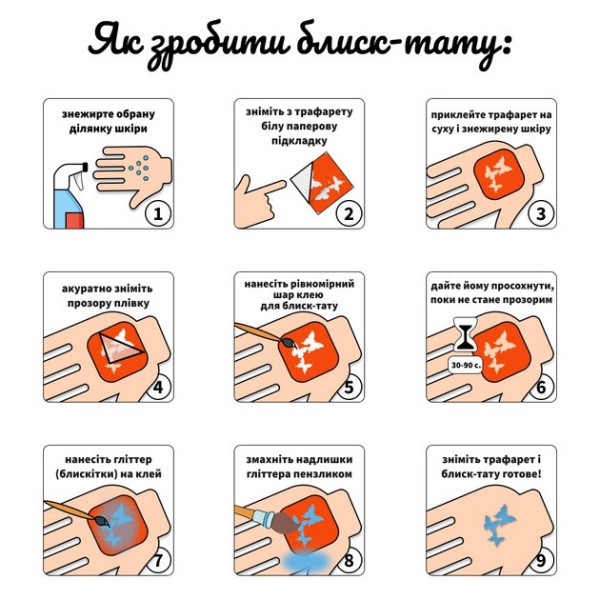 Як зробити блиск-тату:

знежирте обрану ділянку шкіри

1

зніміть з трафарету білу паперову підкладку

2

приклейте трафарет на суху і знежирену шкіру

3

акуратно зніміть прозору плівку

4

нанесіть рівномірний шар клею для блиск-тату

5

дайте йому просохнути, поки не стане прозорим

30-90 с.

6

нанесіть гліттер (блискітки) на клей

7

змахніть надлишки гліттера пензликом

8

зніміть трафарет і блиск-тату готове!

9